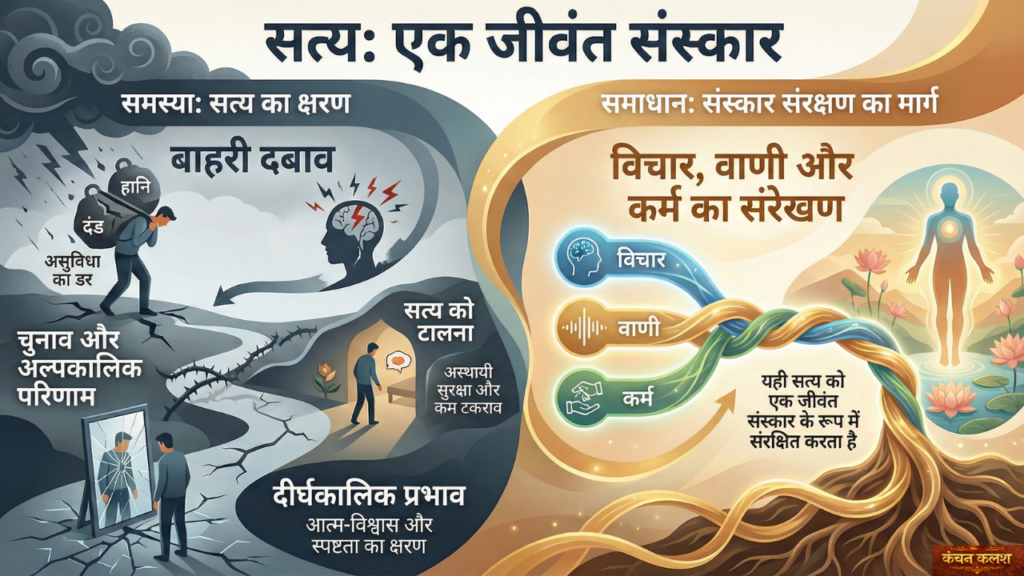 सत्य: एक जीवंत संस्कार

समस्या: सत्य का क्षरण

बाहरी दबाव

हानि

दंड

असुविधा का डर

चुनाव और अल्पकालिक परिणाम

सत्य को टालना

अस्थायी सुरक्षा और कम टकराव

दीर्घकालिक प्रभाव

आत्म-विश्वास और स्पष्टता का क्षरण

समाधान: संस्कार संरक्षण का मार्ग

विचार, वाणी और कर्म का संरेखण

विचार

वाणी

कर्म

यही सत्य को एक जीवंत संस्कार के रूप में संरक्षित करता है

कंचन कलश