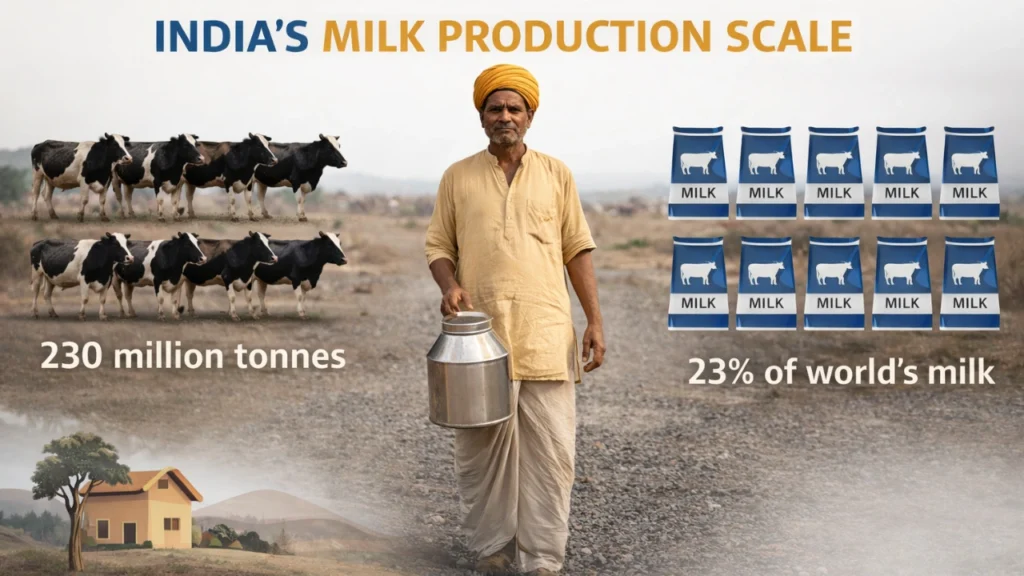 INDIA'S MILK PRODUCTION SCALE

MILK MILK MILK MILK MILK

MILK MILK MILK MILK MILK

230 million tonnes

23% of world's milk