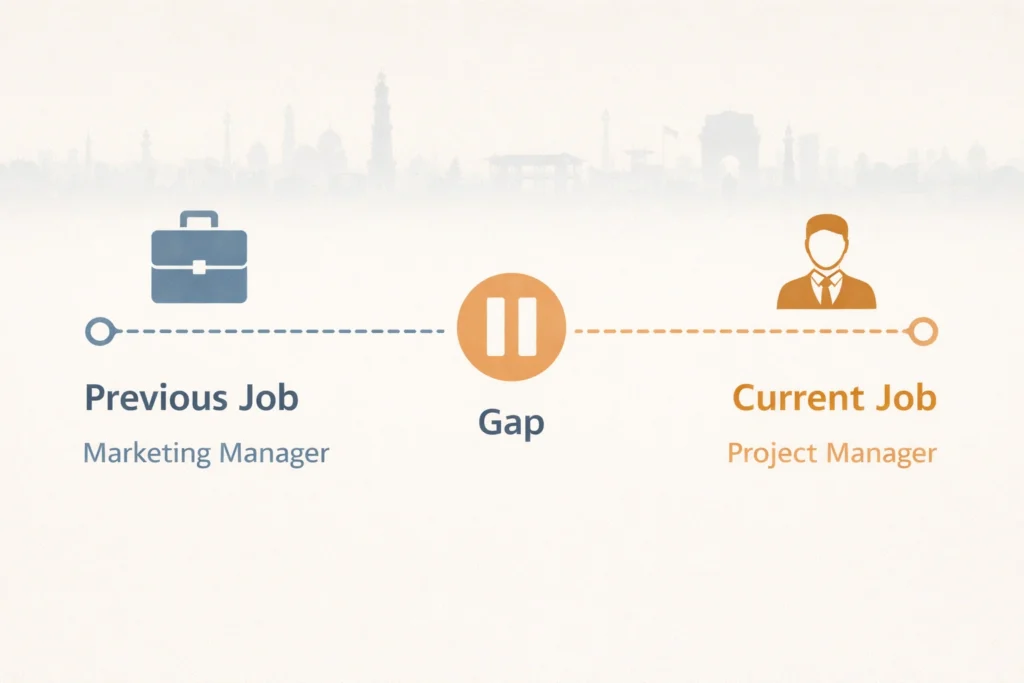 Previous Job
Marketing Manager

Gap

Current Job
Project Manager